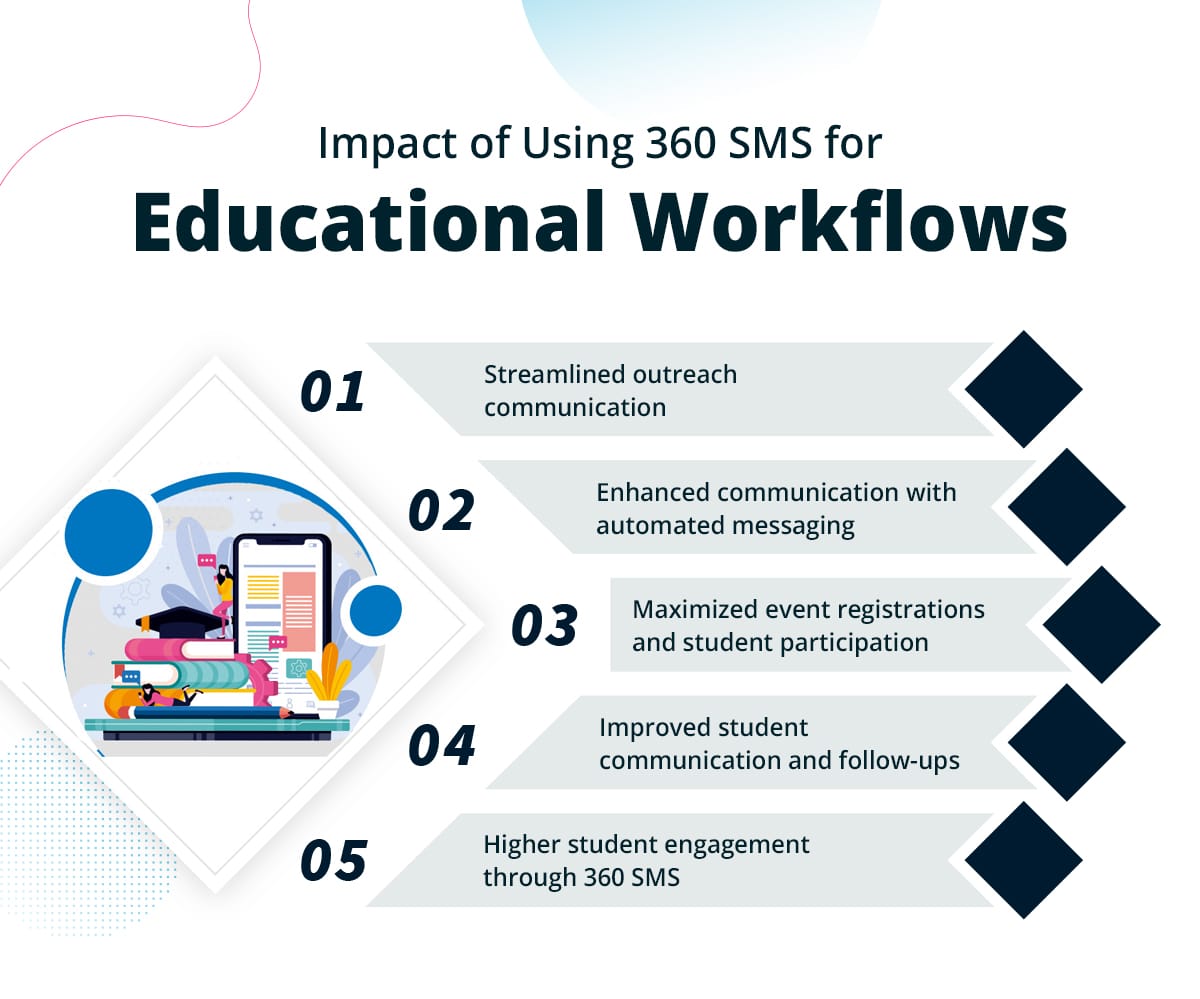 Impact of Using 360 SMS for
Educational Workflows

01 Streamlined outreach communication

02 Enhanced communication with automated messaging

03 Maximized event registrations and student participation

04 Improved student communication and follow-ups

05 Higher student engagement through 360 SMS