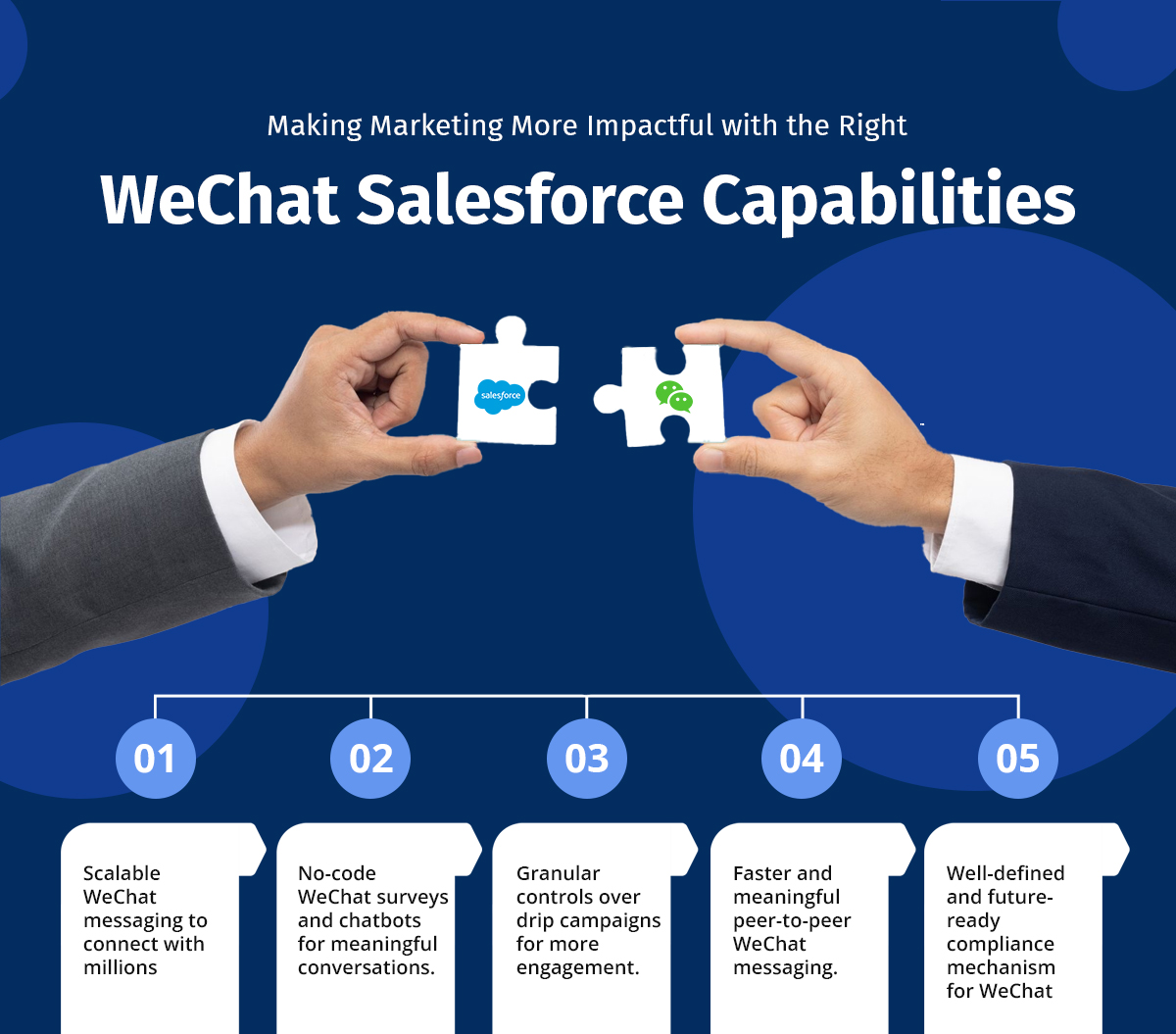 Making Marketing More Impactful with the Right

WeChat Salesforce Capabilities

salesforce

01

Scalable WeChat messaging to connect with millions

02

No-code WeChat surveys and chatbots for meaningful conversations.

03

Granular controls over drip campaigns for more engagement.

04

Faster and meaningful peer-to-peer WeChat messaging.

05

Well-defined and future-ready compliance mechanism for WeChat