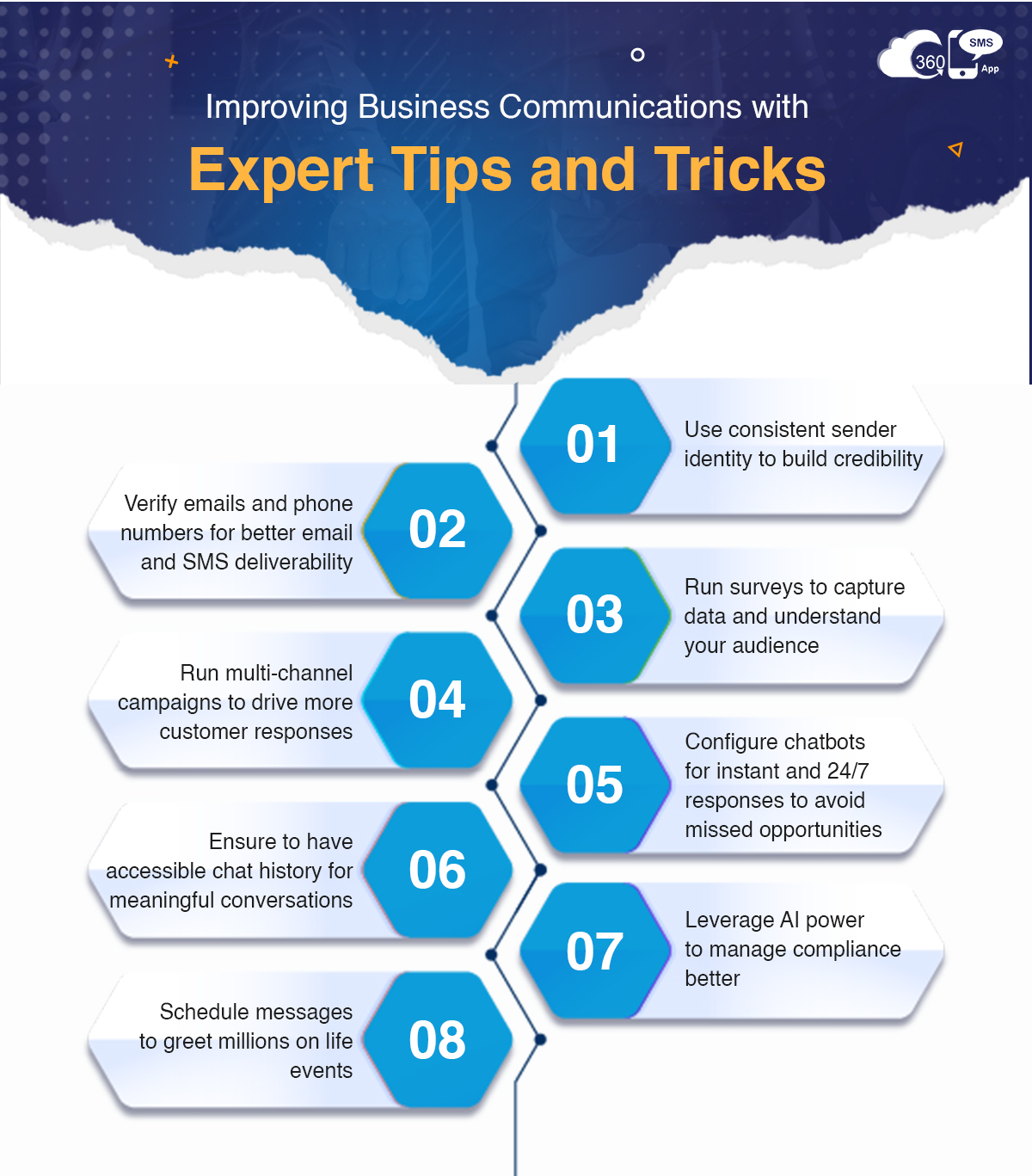 360 SMS App

Improving Business Communications with

Expert Tips and Tricks

01
Use consistent sender identity to build credibility

02
Verify emails and phone numbers for better email and SMS deliverability

03
Run surveys to capture data and understand your audience

04
Run multi-channel campaigns to drive more customer responses

05
Configure chatbots for instant and 24/7 responses to avoid missed opportunities

06
Ensure to have accessible chat history for meaningful conversations

07
Leverage AI power to manage compliance better

08
Schedule messages to greet millions on life events